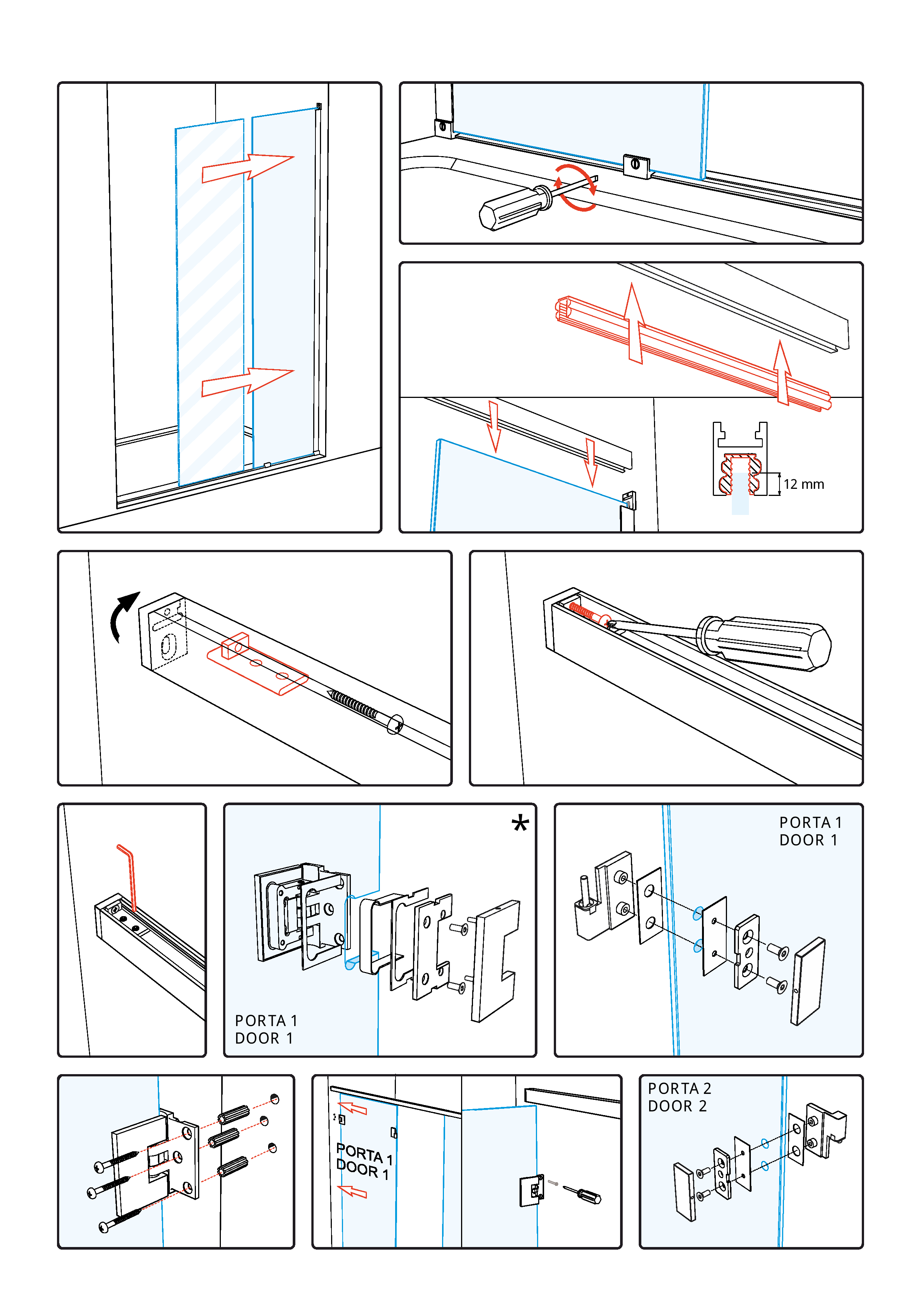 12 mm

*

PORTA 1
DOOR 1

PORTA 1
DOOR 1

PORTA 1
DOOR 1

PORTA 2
DOOR 2